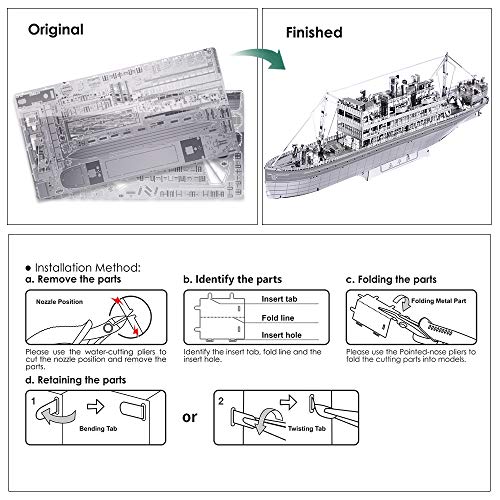 Original

Finished

● Installation Method:

a. Remove the parts

Nozzle Position

Please use the water-cutting pliers to cut the nozzle position and remove the parts.

b. Identify the parts

Insert tab

Fold line

Insert hole

Identify the insert tab, fold line and the insert hole.

c. Folding the parts

Folding Metal Part

Please use the Pointed-nose pliers to fold the cutting parts into models.

d. Retaining the parts

1

Bending Tab

or

2

Twisting Tab